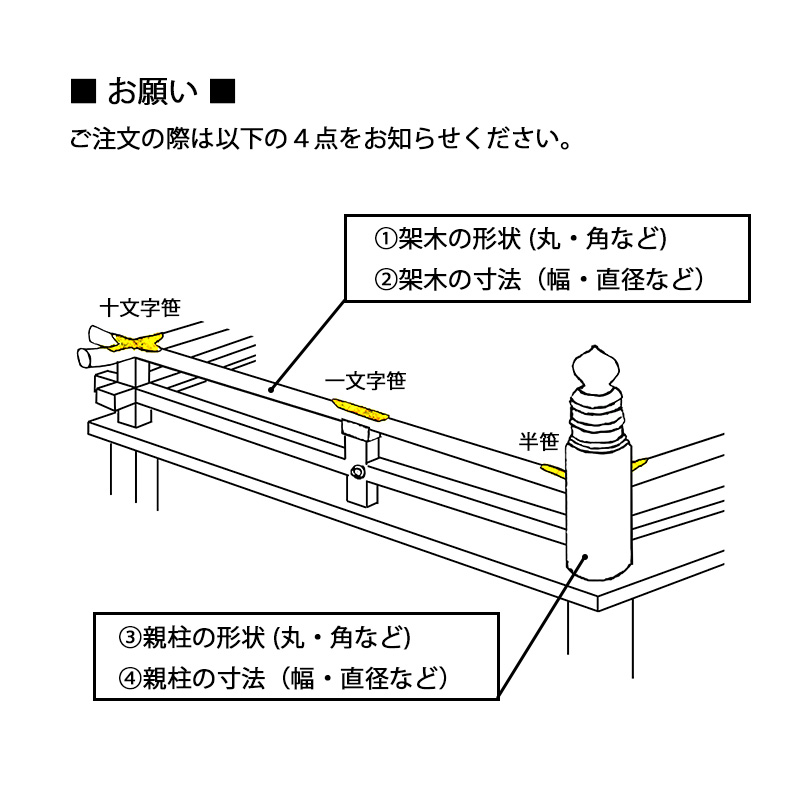 ■ お願い ■

ご注文の際は以下の４点をお知らせください。

①架木の形状 (丸・角など)
②架木の寸法（幅・直径など）

十文字笹

一文字笹

半笹

③親柱の形状 (丸・角など)
④親柱の寸法（幅・直径など）