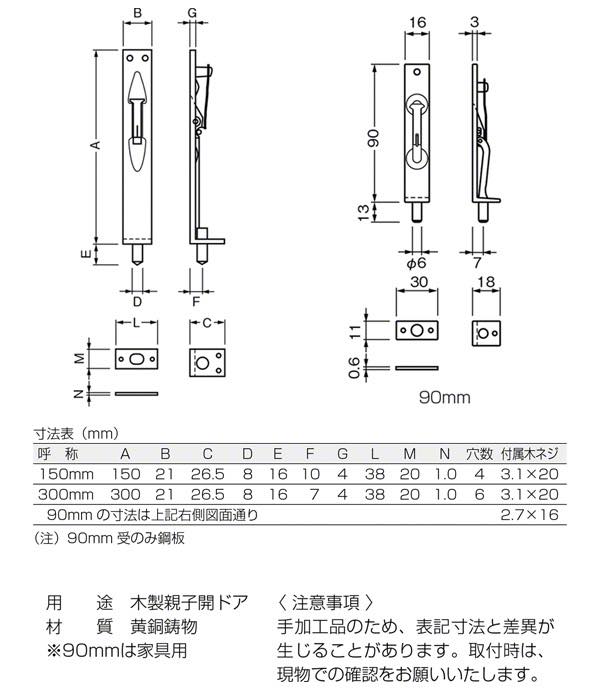 B G
A
E
D F
L C
M
N

16 3
90
13
$\phi 6$ 7
30 18
11
0.6
90mm

寸法表（mm）

| 呼 称 | A | B | C | D | E | F | G | L | M | N | 穴数 | 付属木ネジ |
|---|---|---|---|---|---|---|---|---|---|---|---|---|
| 150mm | 150 | 21 | 26.5 | 8 | 16 | 10 | 4 | 38 | 20 | 1.0 | 4 | 3.1×20 |
| 300mm | 300 | 21 | 26.5 | 8 | 16 | 7 | 4 | 38 | 20 | 1.0 | 6 | 3.1×20 |
| 90mm の寸法は上記右側図面通り | | | | | | | | | | | | 2.7×16 |

（注）90mm 受のみ鋼板

用 途 木製親子開ドア
材 質 黄銅鋳物
※90mmは家具用

〈 注意事項 〉
手加工品のため、表記寸法と差異が生じることがあります。取付時は、現物での確認をお願いいたします。