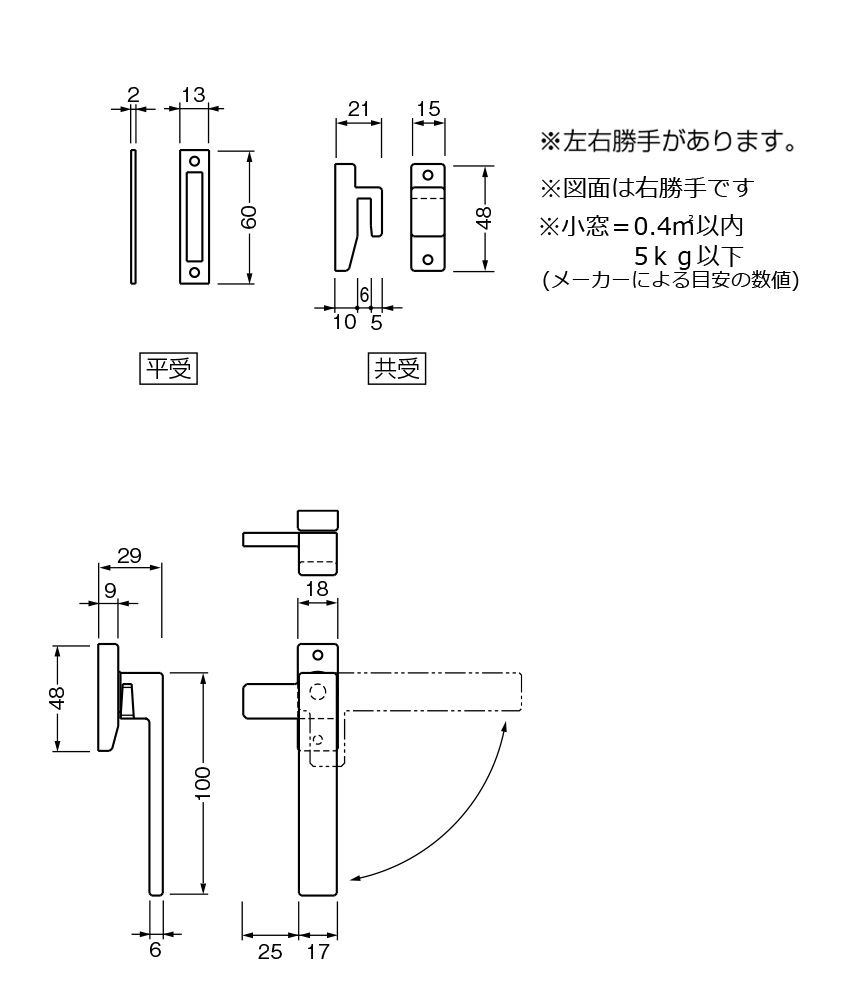 2
13
60
21
15
48
6
10
5
平受
共受

※左右勝手があります。
※図面は右勝手です
※小窓＝0.4㎡以内
5ｋｇ以下
(メーカーによる目安の数値)

29
9
48
100
6
18
25
17