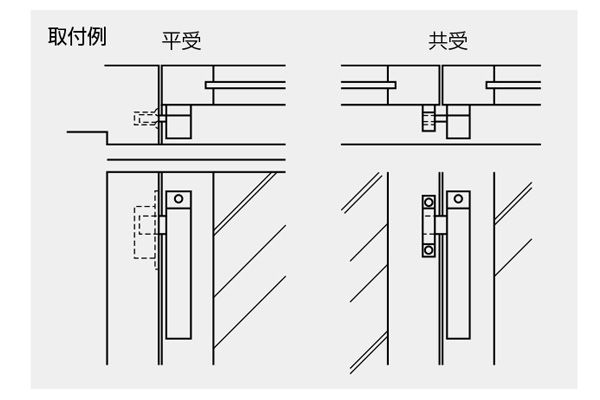 取付例

平受

共受