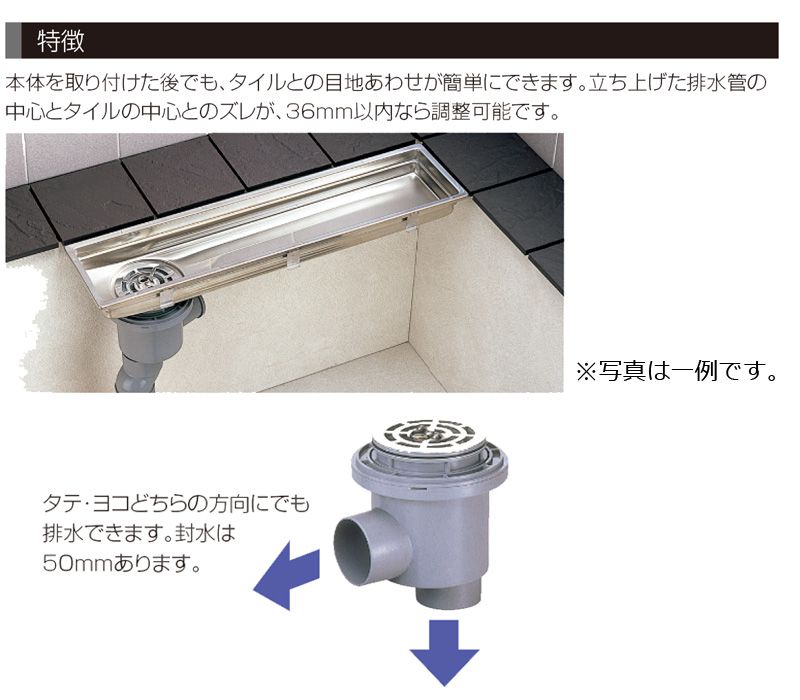 特徴

本体を取り付けた後でも、タイルとの目地あわせが簡単にできます。立ち上げた排水管の中心とタイルの中心とのズレが、36mm以内なら調整可能です。

※写真は一例です。

タテ・ヨコどちらの方向にでも排水できます。封水は50mmあります。